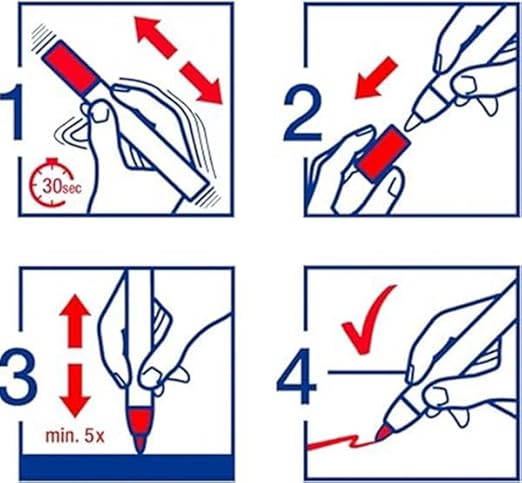 1

30sec

2

3

min. 5x

4